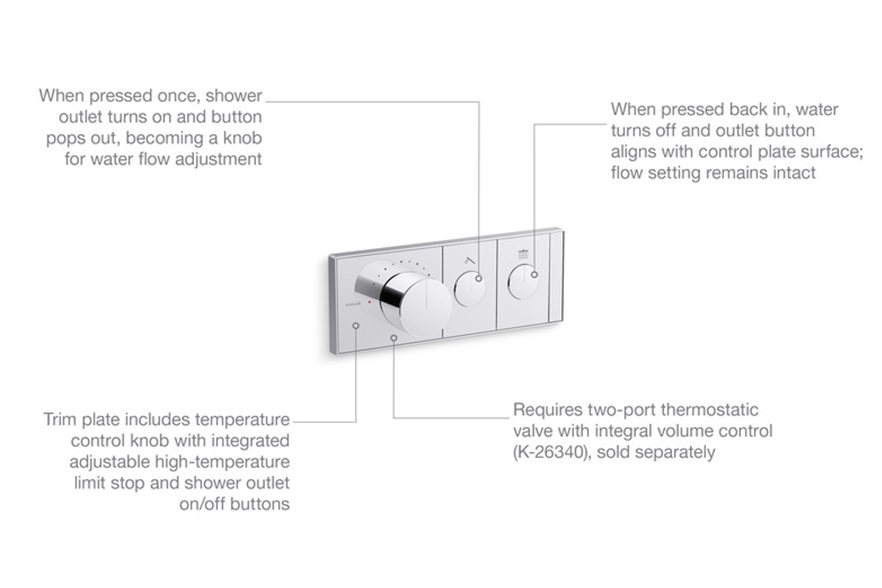 When pressed once, shower outlet turns on and button pops out, becoming a knob for water flow adjustment

When pressed back in, water turns off and outlet button aligns with control plate surface; flow setting remains intact

KOHLER

Trim plate includes temperature control knob with integrated adjustable high-temperature limit stop and shower outlet on/off buttons

Requires two-port thermostatic valve with integral volume control (K-26340), sold separately